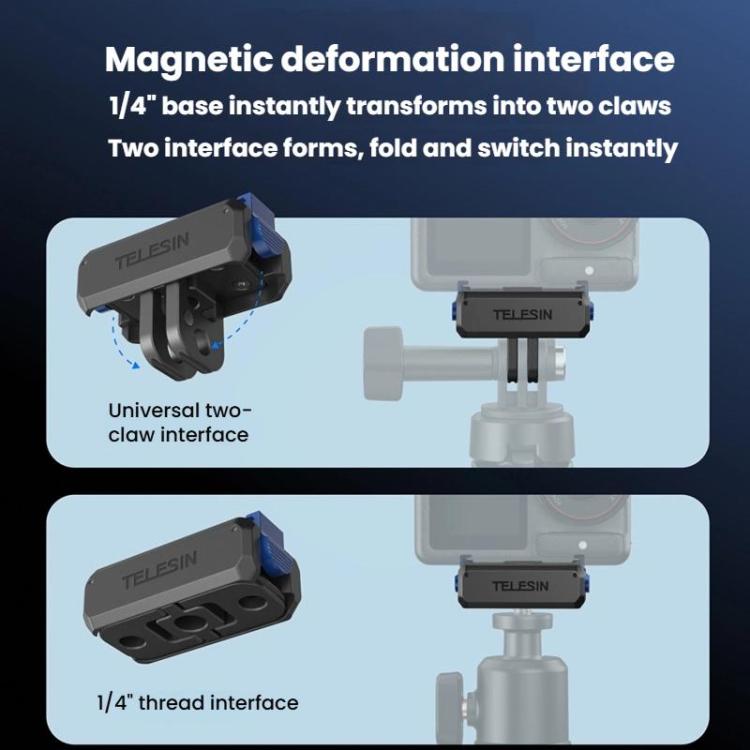 Magnetic deformation interface
1/4" base instantly transforms into two claws
Two interface forms, fold and switch instantly

TELESIN

TELESIN

Universal two-claw interface

TELESIN

TELESIN

1/4" thread interface