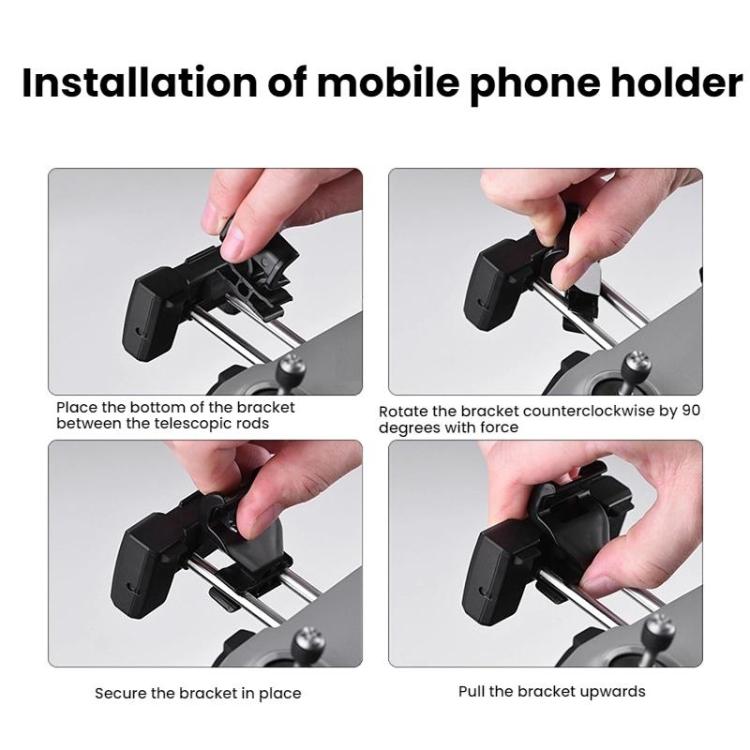 Installation of mobile phone holder

Place the bottom of the bracket between the telescopic rods

Rotate the bracket counterclockwise by 90 degrees with force

Secure the bracket in place

Pull the bracket upwards