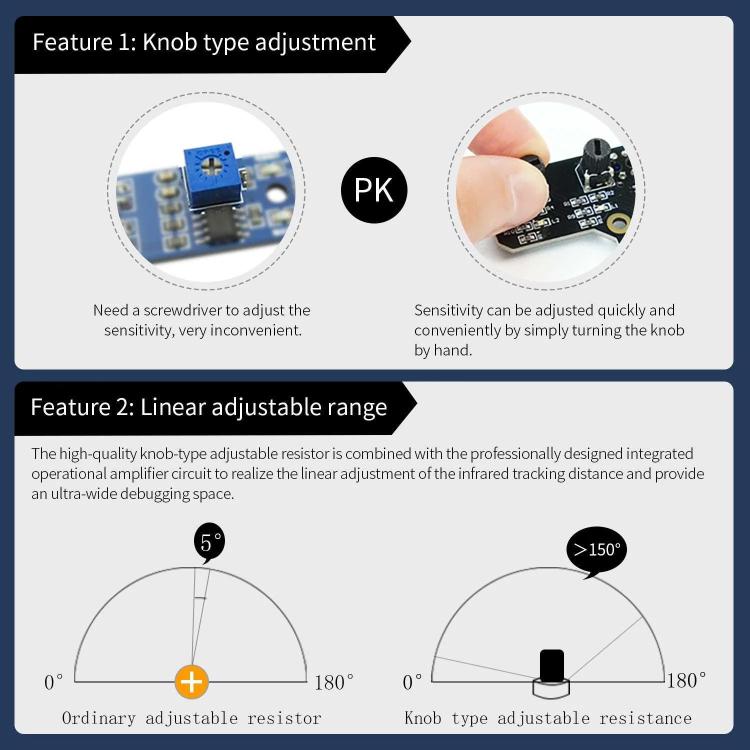 Feature 1: Knob type adjustment

PK

Need a screwdriver to adjust the sensitivity, very inconvenient.

Sensitivity can be adjusted quickly and conveniently by simply turning the knob by hand.

Feature 2: Linear adjustable range

The high-quality knob-type adjustable resistor is combined with the professionally designed integrated operational amplifier circuit to realize the linear adjustment of the infrared tracking distance and provide an ultra-wide debugging space.

5°

0°

180°

Ordinary adjustable resistor

>150°

0°

180°

Knob type adjustable resistance