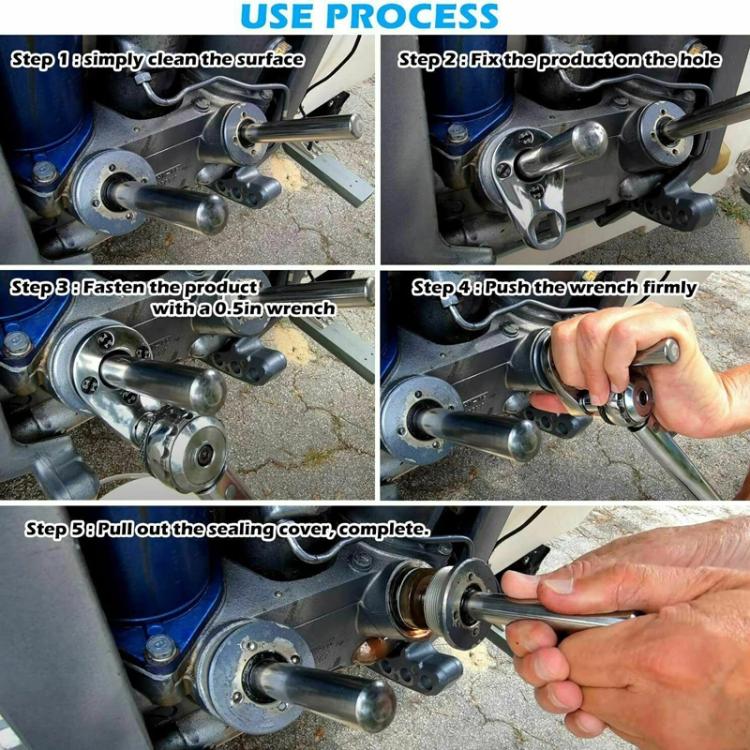 USE PROCESS

Step 1 : simply clean the surface

Step 2 : Fix the product on the hole

Step 3 : Fasten the product with a 0.5in wrench

Step 4 : Push the wrench firmly

Step 5 : Pull out the sealing cover, complete.