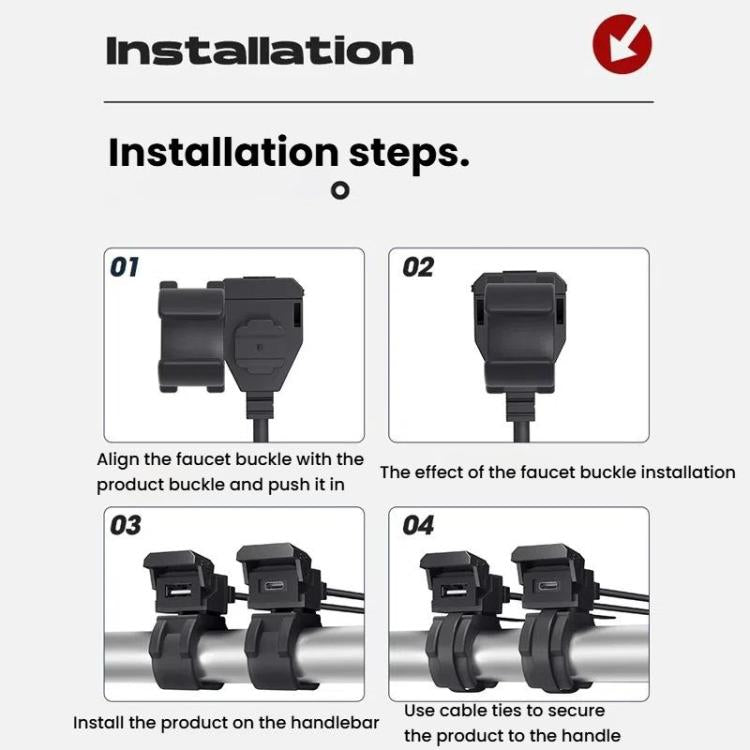 Installation

Installation steps.

01

Align the faucet buckle with the product buckle and push it in

02

The effect of the faucet buckle installation

03

Install the product on the handlebar

04

Use cable ties to secure the product to the handle