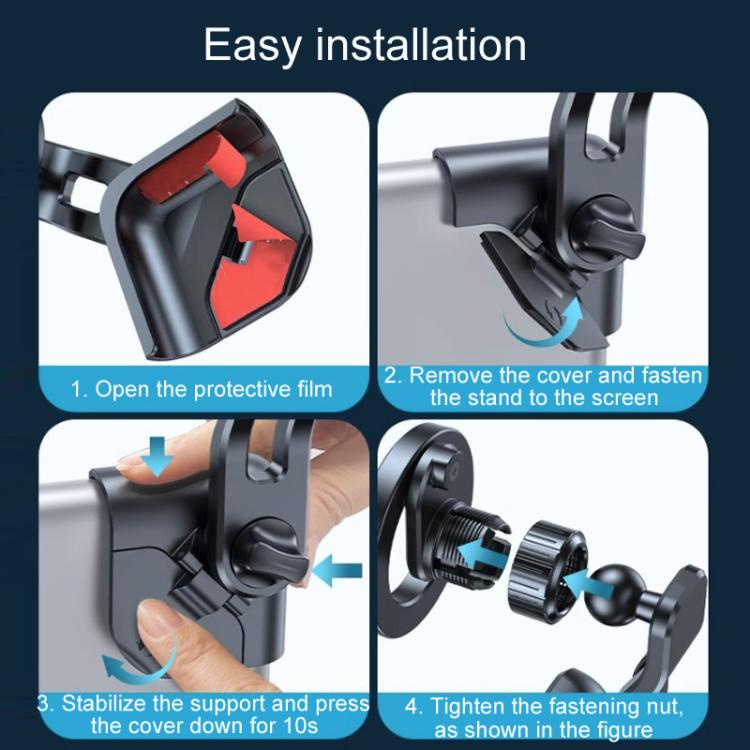 Easy installation

1. Open the protective film

2. Remove the cover and fasten the stand to the screen

3. Stabilize the support and press the cover down for 10s

4. Tighten the fastening nut, as shown in the figure