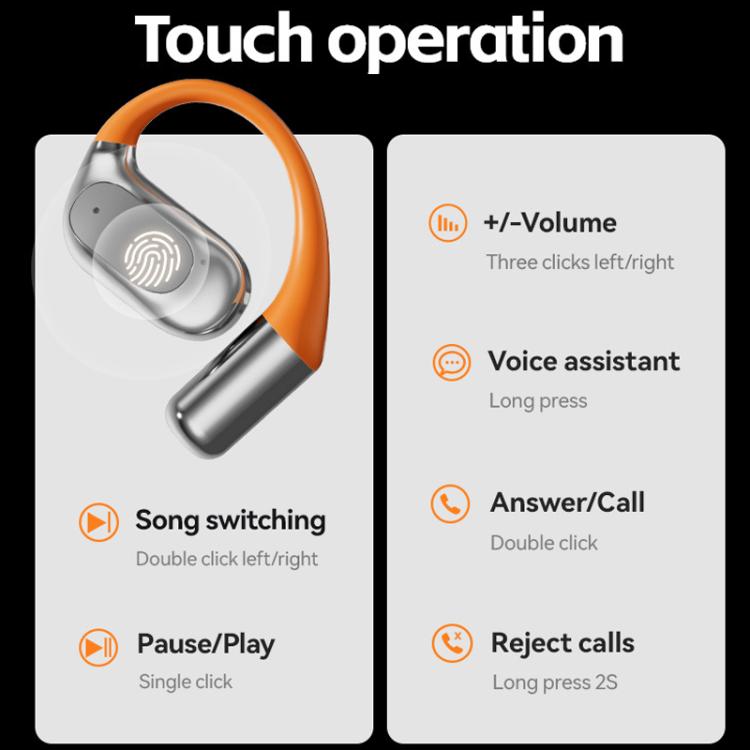 Touch operation

Song switching
Double click left/right

Pause/Play
Single click

+/-Volume
Three clicks left/right

Voice assistant
Long press

Answer/Call
Double click

Reject calls
Long press 2S