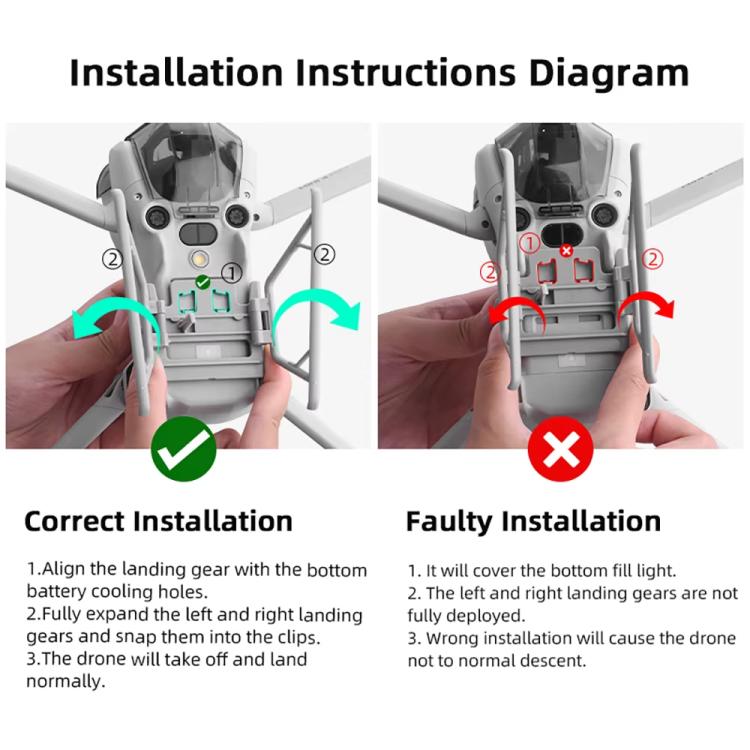 Installation Instructions Diagram

②

①

②

①

②

②

Correct Installation

1.Align the landing gear with the bottom battery cooling holes.
2.Fully expand the left and right landing gears and snap them into the clips.
3.The drone will take off and land normally.

Faulty Installation

1. It will cover the bottom fill light.
2. The left and right landing gears are not fully deployed.
3. Wrong installation will cause the drone not to normal descent.