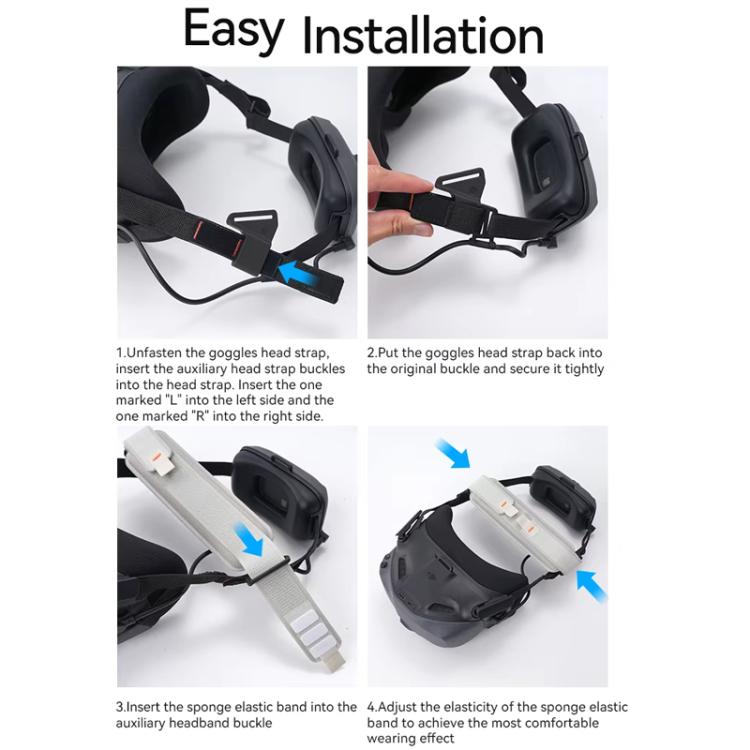 Easy Installation

1.Unfasten the goggles head strap, insert the auxiliary head strap buckles into the head strap. Insert the one marked "L" into the left side and the one marked "R" into the right side.

2.Put the goggles head strap back into the original buckle and secure it tightly

3.Insert the sponge elastic band into the auxiliary headband buckle

4.Adjust the elasticity of the sponge elastic band to achieve the most comfortable wearing effect