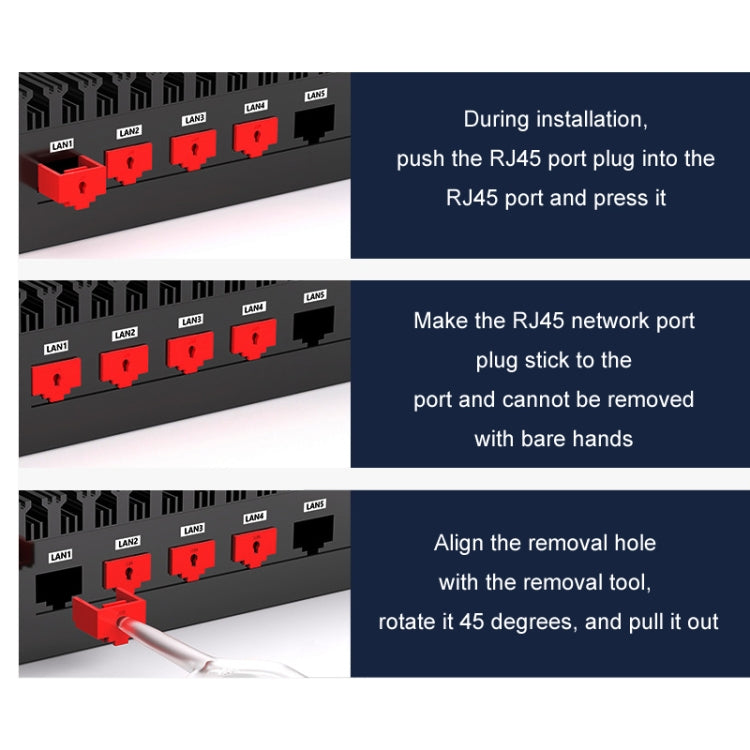 LAN1
LAN2
LAN3
LAN4
LAN5

During installation,
push the RJ45 port plug into the
RJ45 port and press it

LAN1
LAN2
LAN3
LAN4
LAN5

Make the RJ45 network port
plug stick to the
port and cannot be removed
with bare hands

LAN1
LAN2
LAN3
LAN4
LAN5

Align the removal hole
with the removal tool,
rotate it 45 degrees, and pull it out