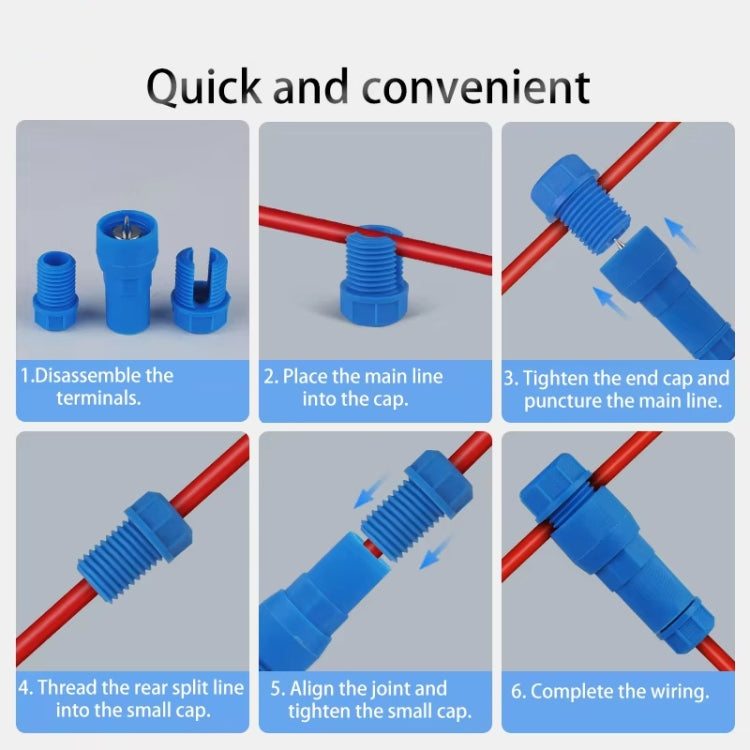 Quick and convenient

1.Disassemble the terminals.

2. Place the main line into the cap.

3. Tighten the end cap and puncture the main line.

4. Thread the rear split line into the small cap.

5. Align the joint and tighten the small cap.

6. Complete the wiring.