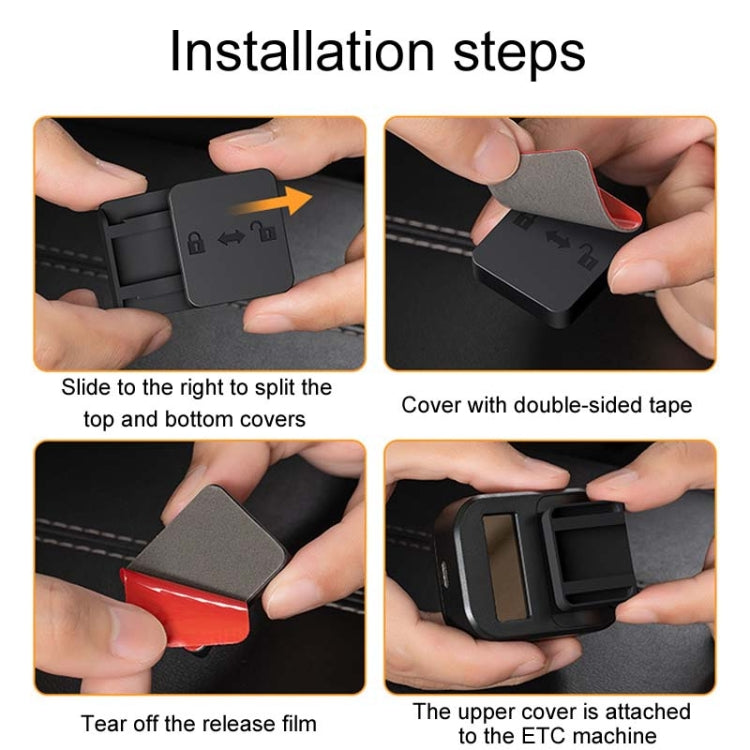 Installation steps

Slide to the right to split the top and bottom covers

Cover with double-sided tape

Tear off the release film

The upper cover is attached to the ETC machine