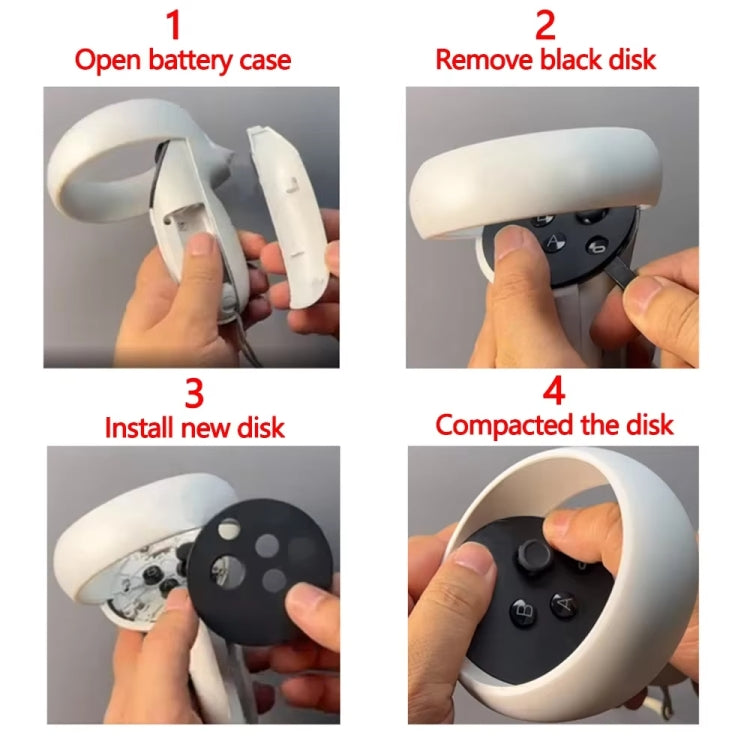 1
Open battery case

2
Remove black disk

A

3
Install new disk

4
Compacted the disk

B
A