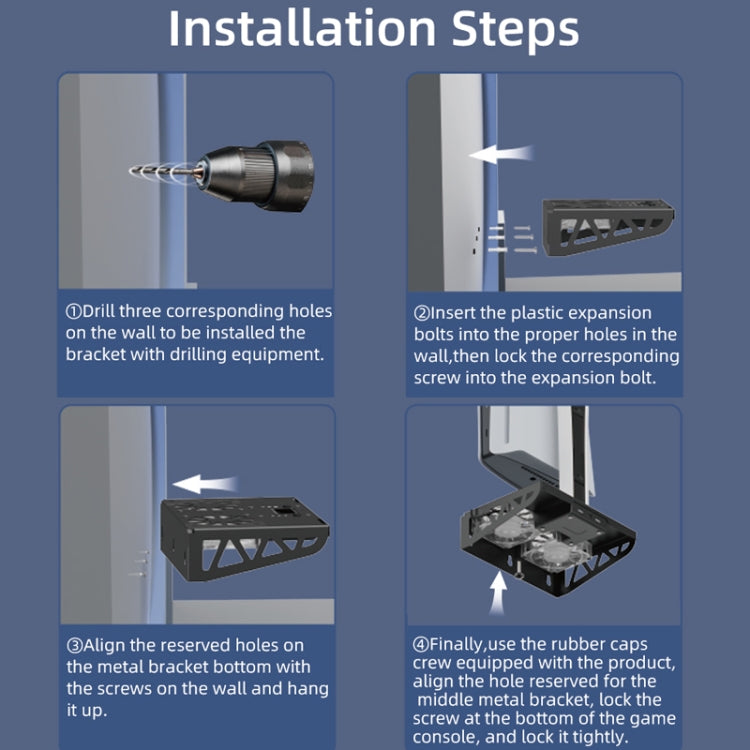 Installation Steps

①Drill three corresponding holes on the wall to be installed the bracket with drilling equipment.

②Insert the plastic expansion bolts into the proper holes in the wall,then lock the corresponding screw into the expansion bolt.

③Align the reserved holes on the metal bracket bottom with the screws on the wall and hang it up.

④Finally,use the rubber caps crew equipped with the product, align the hole reserved for the middle metal bracket, lock the screw at the bottom of the game console, and lock it tightly.