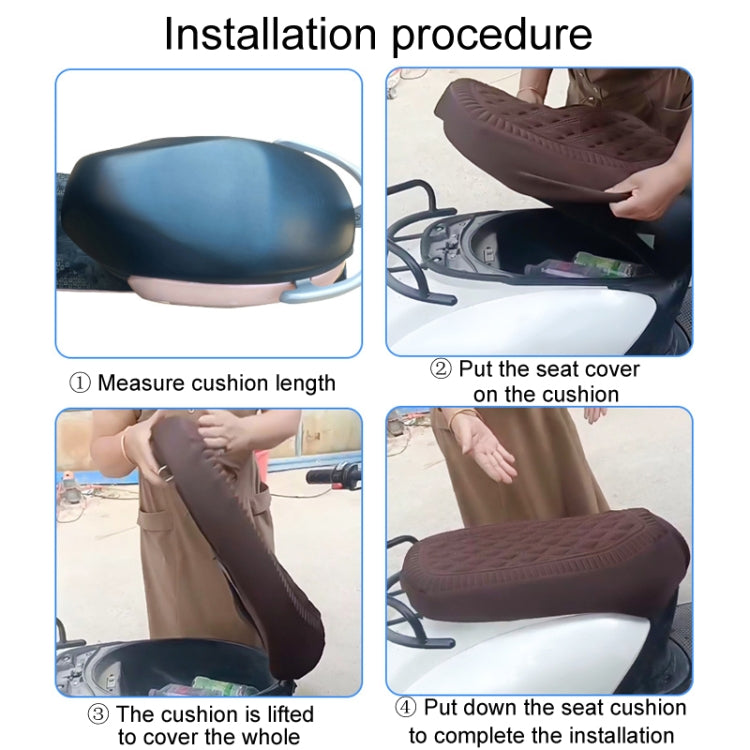 Installation procedure

① Measure cushion length

② Put the seat cover on the cushion

③ The cushion is lifted to cover the whole

④ Put down the seat cushion to complete the installation