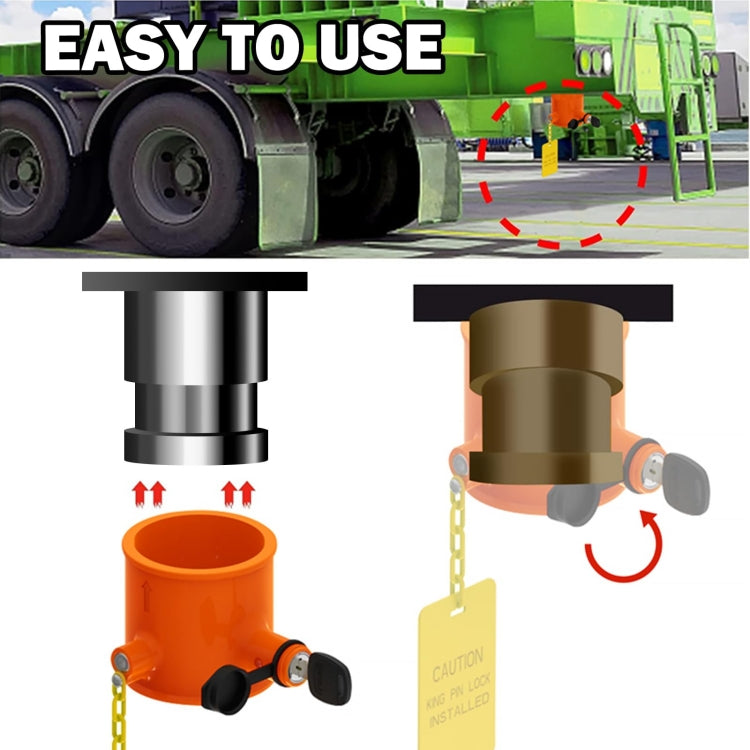 EASY TO USE

CAUTION
KING PIN LOCK
INSTALLED