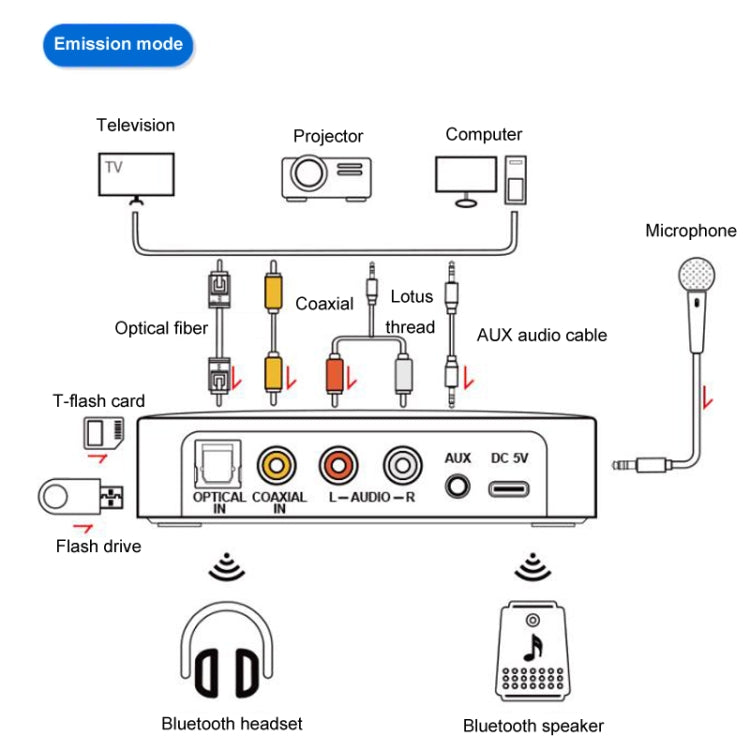 Emission mode

Television
TV
Projector
Computer
Microphone

Optical fiber
Coaxial
Lotus thread
AUX audio cable

T-flash card
Flash drive

OPTICAL IN
COAXIAL IN
L — AUDIO — R
AUX
DC 5V

Bluetooth headset
Bluetooth speaker