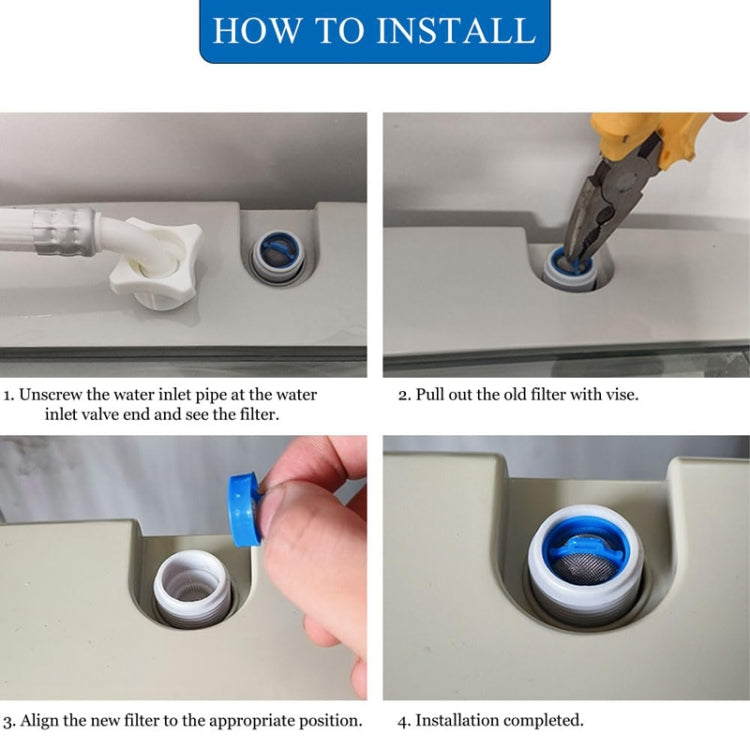 HOW TO INSTALL

1. Unscrew the water inlet pipe at the water inlet valve end and see the filter.

2. Pull out the old filter with vise.

3. Align the new filter to the appropriate position.

4. Installation completed.