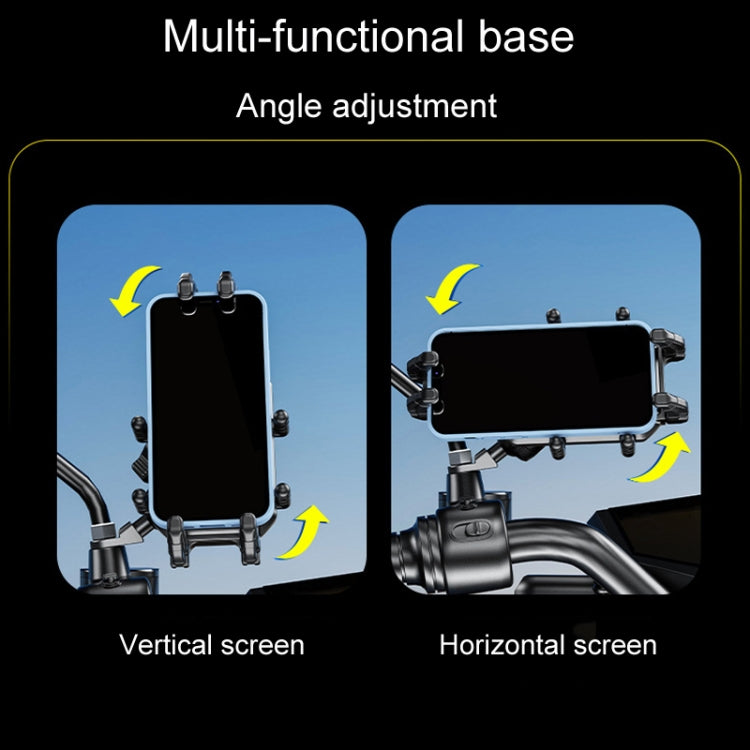 Multi-functional base

Angle adjustment

Vertical screen

Horizontal screen