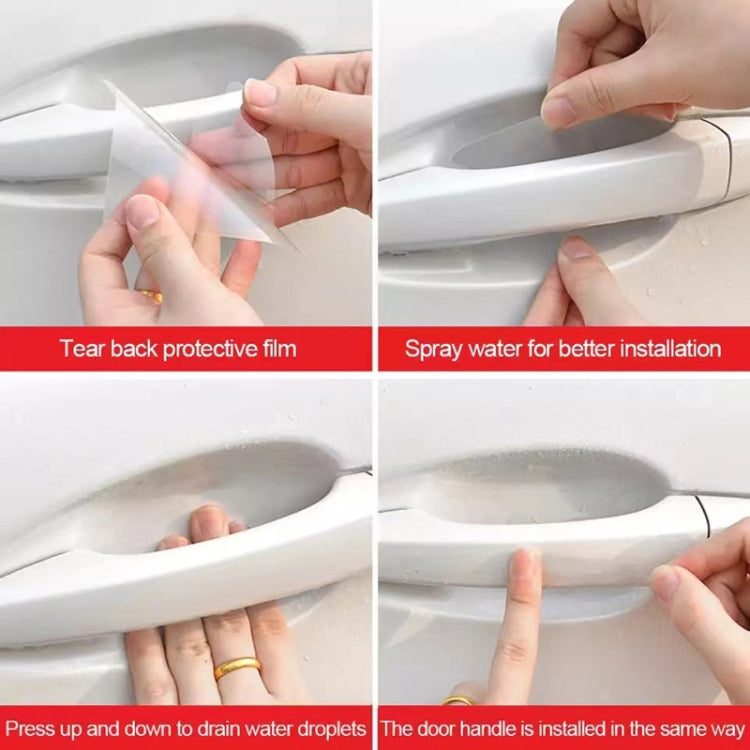 Tear back protective film

Spray water for better installation

Press up and down to drain water droplets

The door handle is installed in the same way