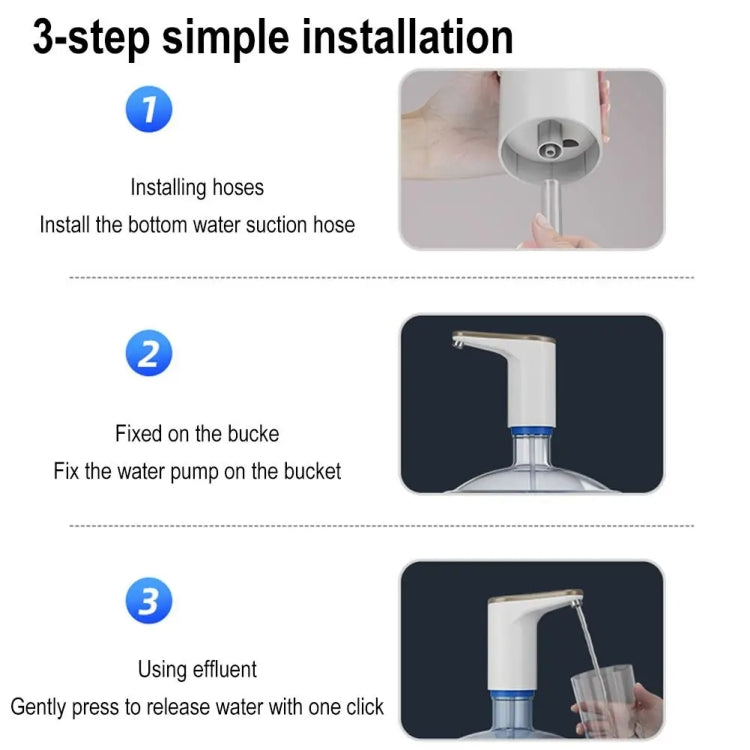 3-step simple installation

1

Installing hoses
Install the bottom water suction hose

2

Fixed on the bucke
Fix the water pump on the bucket

3

Using effluent
Gently press to release water with one click