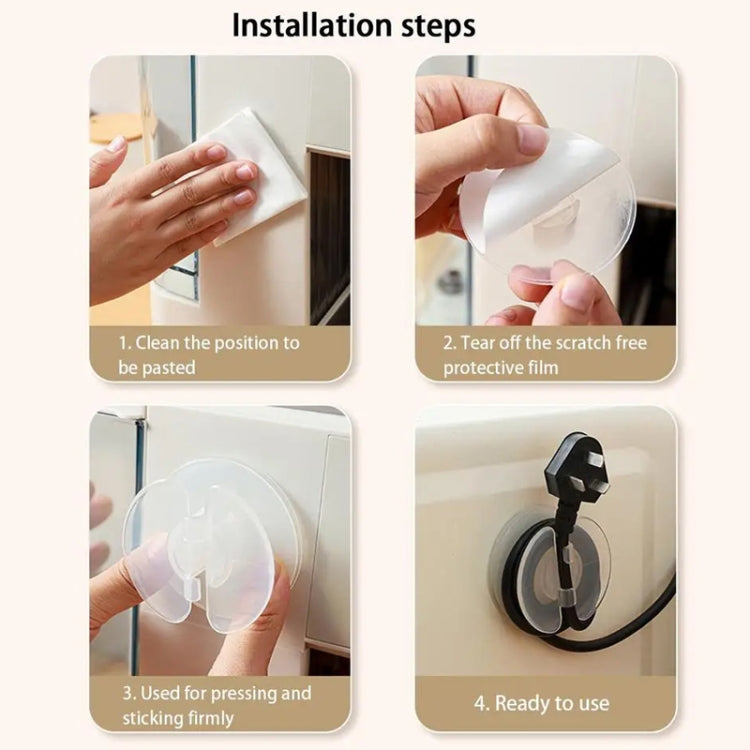 Installation steps

1. Clean the position to be pasted

2. Tear off the scratch free protective film

3. Used for pressing and sticking firmly

4. Ready to use