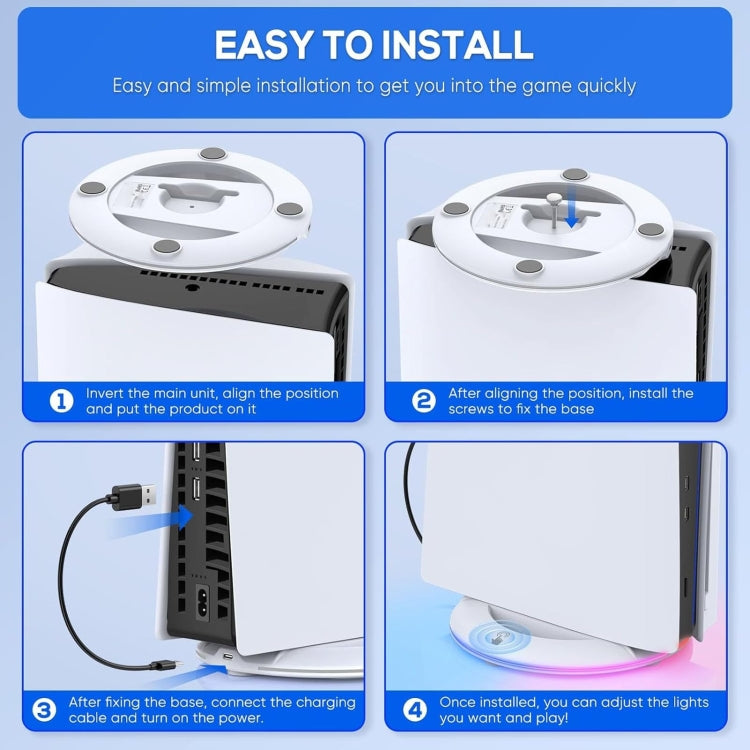 EASY TO INSTALL

Easy and simple installation to get you into the game quickly

1 Invert the main unit, align the position and put the product on it

2 After aligning the position, install the screws to fix the base

3 After fixing the base, connect the charging cable and turn on the power.

4 Once installed, you can adjust the lights you want and play!