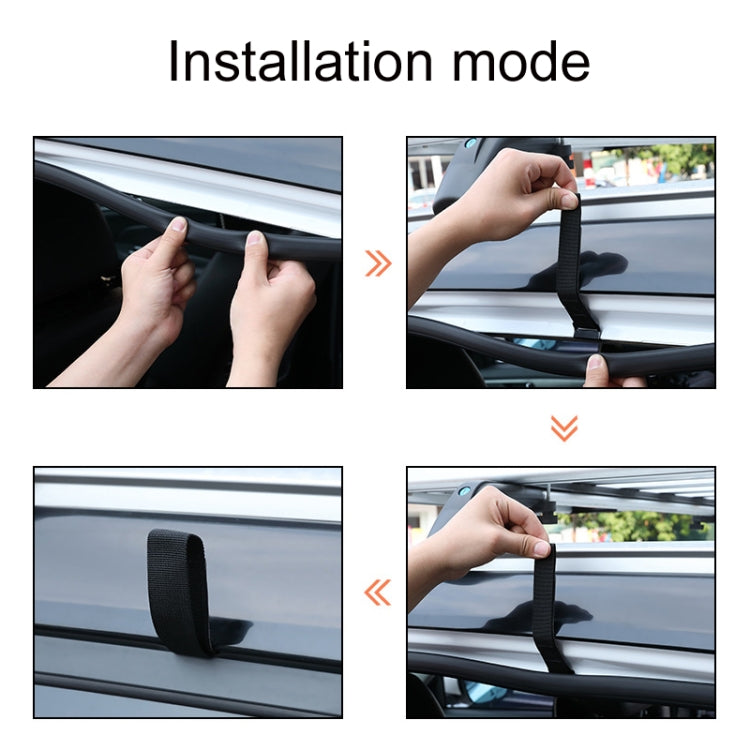 Installation mode