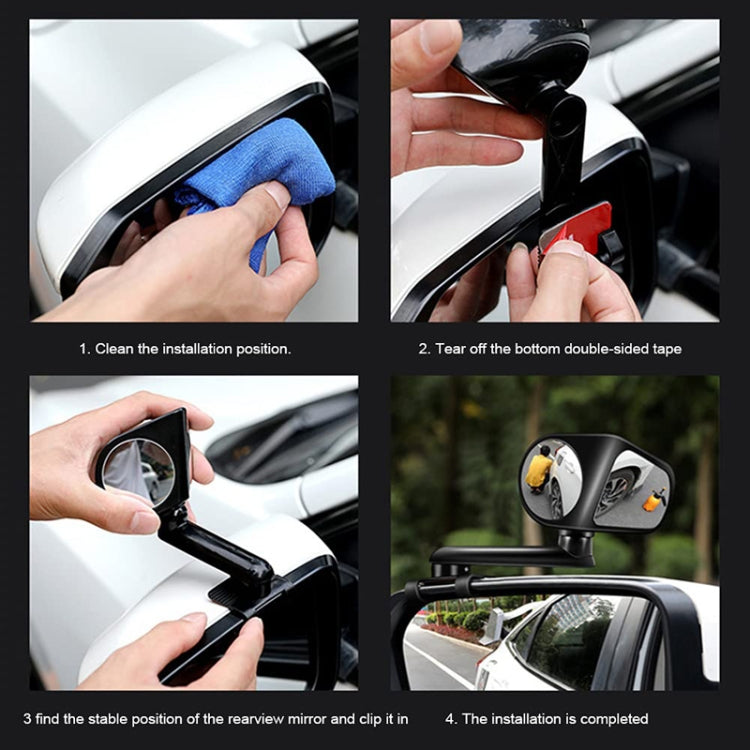 1. Clean the installation position.

2. Tear off the bottom double-sided tape

3 find the stable position of the rearview mirror and clip it in

4. The installation is completed