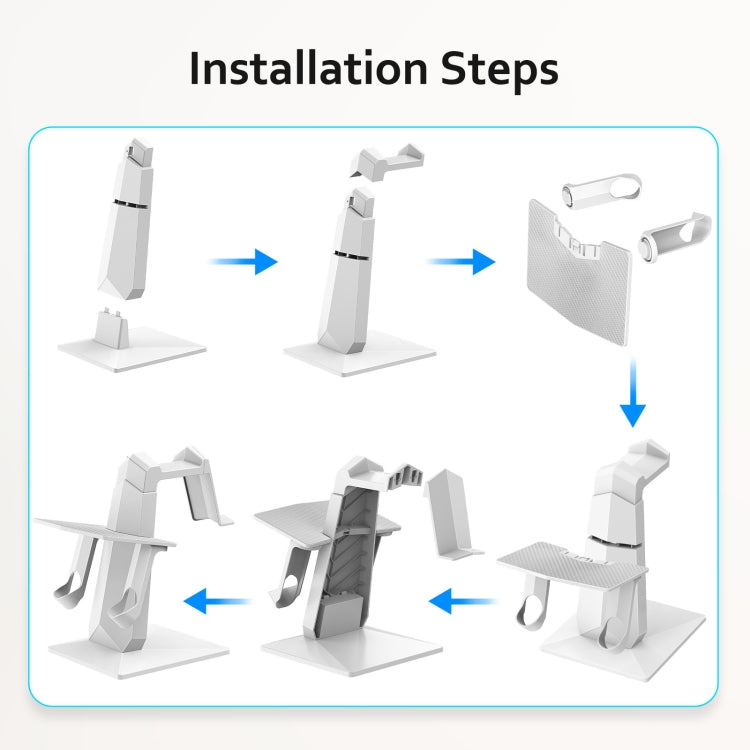 Installation Steps