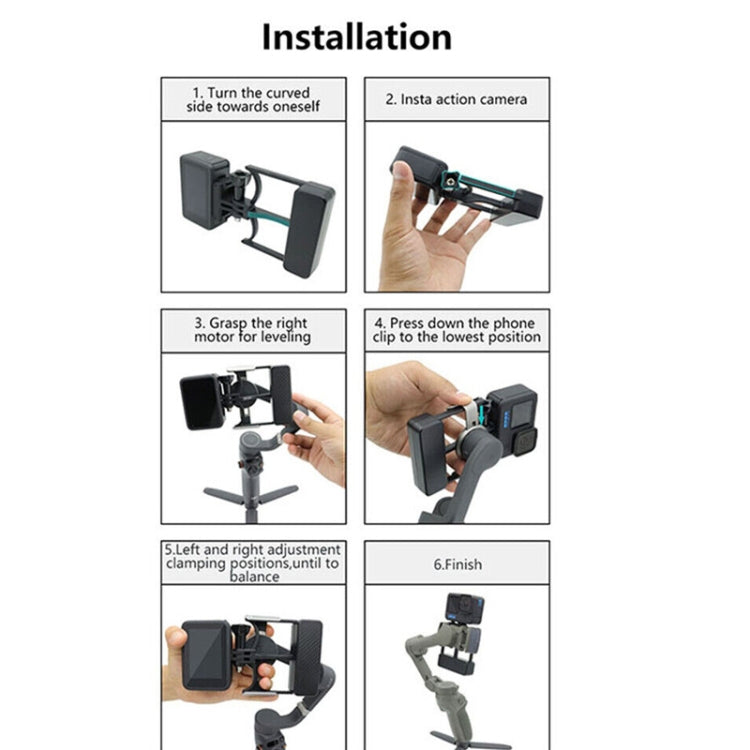 Installation

1. Turn the curved side towards oneself

2. Insta action camera

3. Grasp the right motor for leveling

4. Press down the phone clip to the lowest position

5.Left and right adjustment clamping positions,until to balance

6.Finish