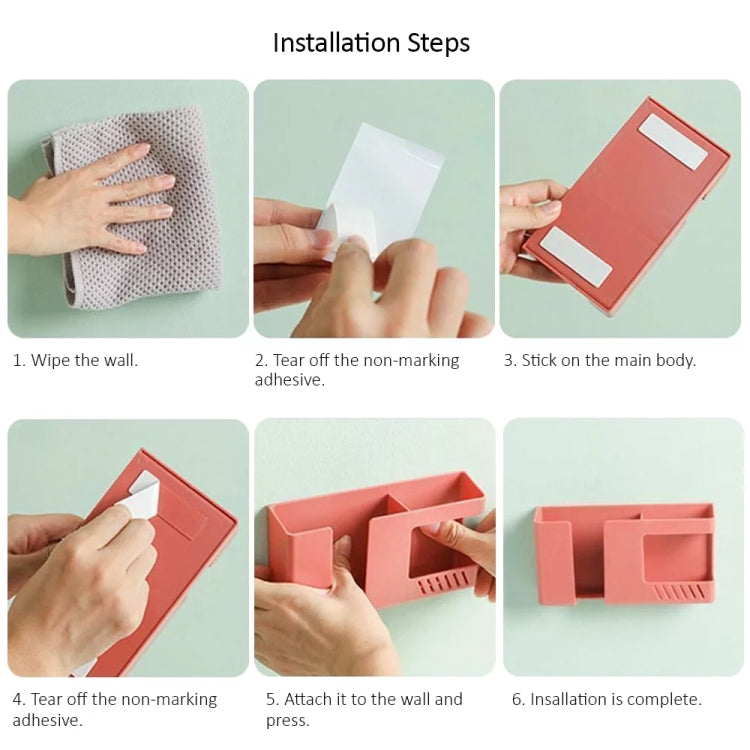 Installation Steps

1. Wipe the wall.

2. Tear off the non-marking adhesive.

3. Stick on the main body.

4. Tear off the non-marking adhesive.

5. Attach it to the wall and press.

6. Insallation is complete.