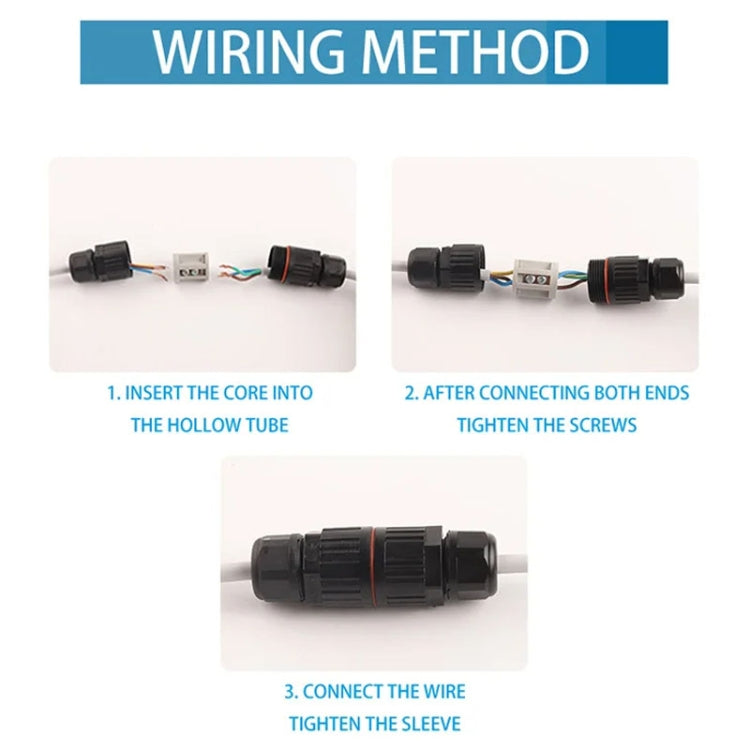 WIRING METHOD

1. INSERT THE CORE INTO THE HOLLOW TUBE

2. AFTER CONNECTING BOTH ENDS TIGHTEN THE SCREWS

3. CONNECT THE WIRE TIGHTEN THE SLEEVE