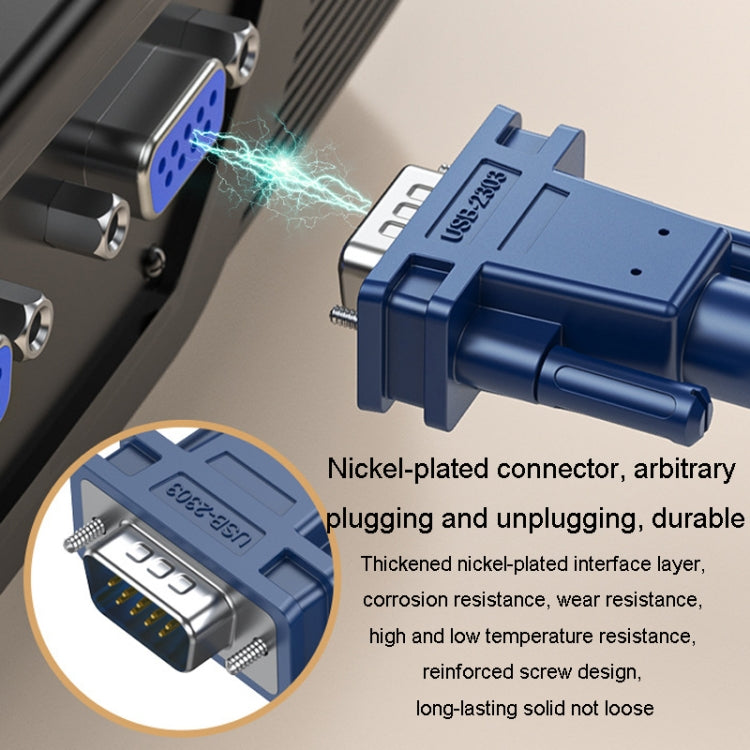 USB-2303

USB-2303

Nickel-plated connector, arbitrary plugging and unplugging, durable

Thickened nickel-plated interface layer, corrosion resistance, wear resistance, high and low temperature resistance, reinforced screw design, long-lasting solid not loose