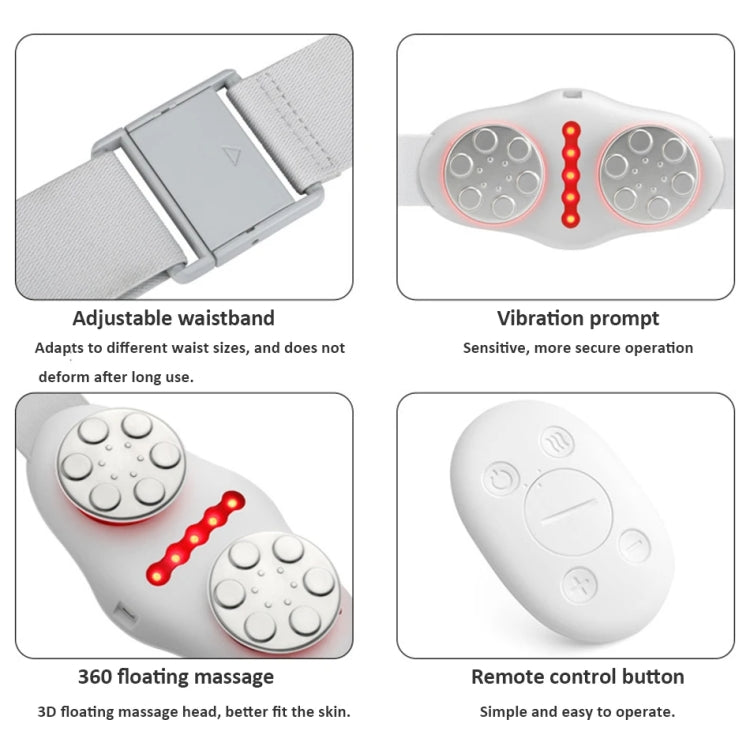 Adjustable waistband
Adapts to different waist sizes, and does not deform after long use.

Vibration prompt
Sensitive, more secure operation

360 floating massage
3D floating massage head, better fit the skin.

Remote control button
Simple and easy to operate.