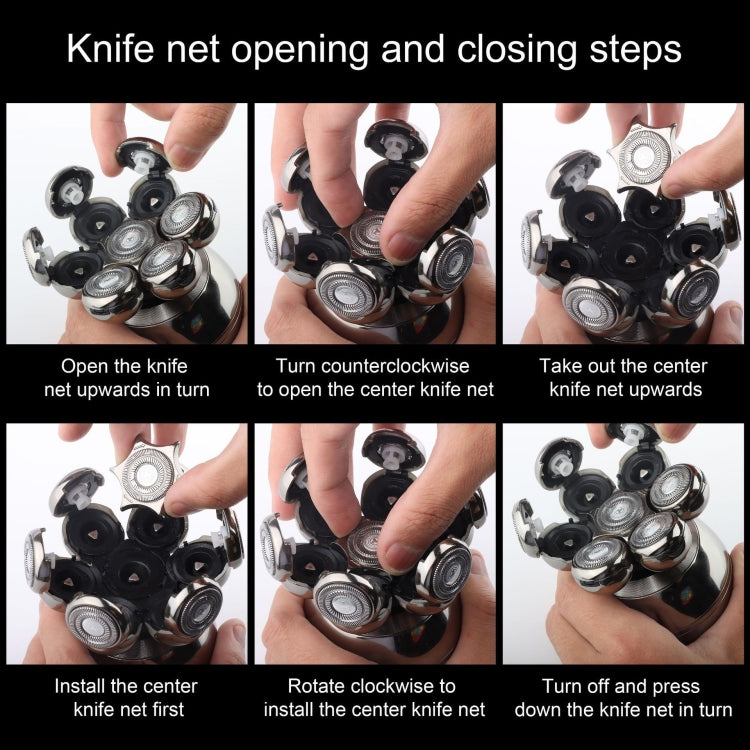 Knife net opening and closing steps

Open the knife net upwards in turn

Turn counterclockwise to open the center knife net

Take out the center knife net upwards

Install the center knife net first

Rotate clockwise to install the center knife net

Turn off and press down the knife net in turn