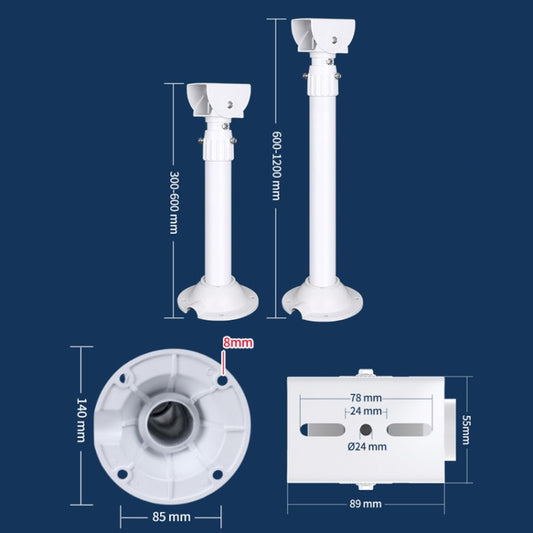 300-600 mm
600-1200 mm
8mm
140 mm
85 mm
78 mm
24 mm
Ø24 mm
55mm
89 mm