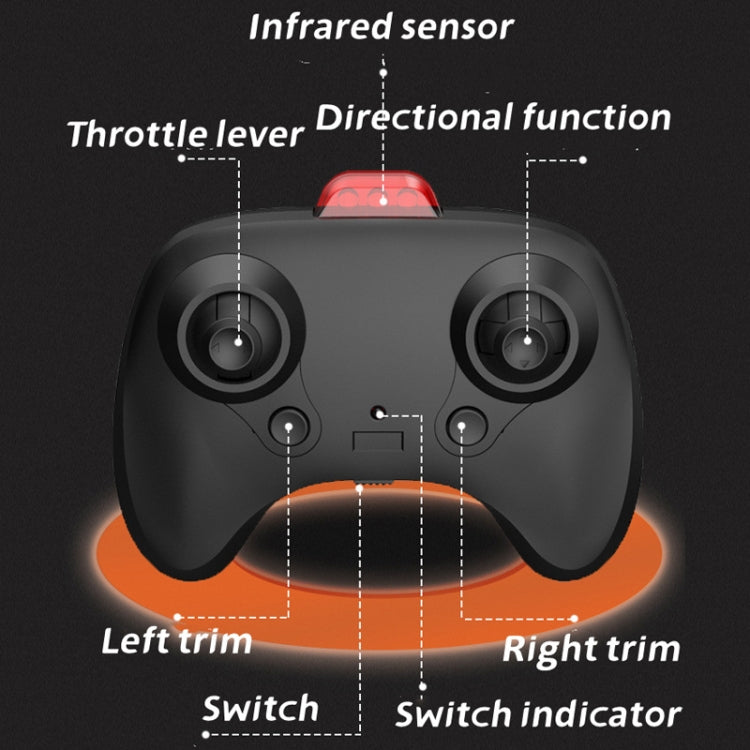 Infrared sensor

Throttle lever

Directional function

Left trim

Right trim

Switch

Switch indicator