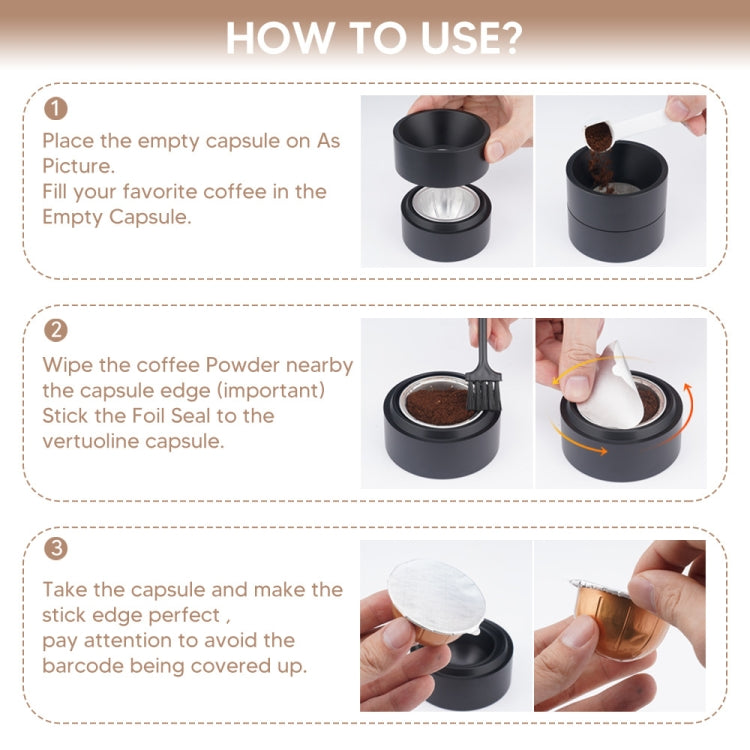 HOW TO USE?

1
Place the empty capsule on As Picture.
Fill your favorite coffee in the Empty Capsule.

2
Wipe the coffee Powder nearby the capsule edge (important)
Stick the Foil Seal to the vertuoline capsule.

3
Take the capsule and make the stick edge perfect ,
pay attention to avoid the barcode being covered up.