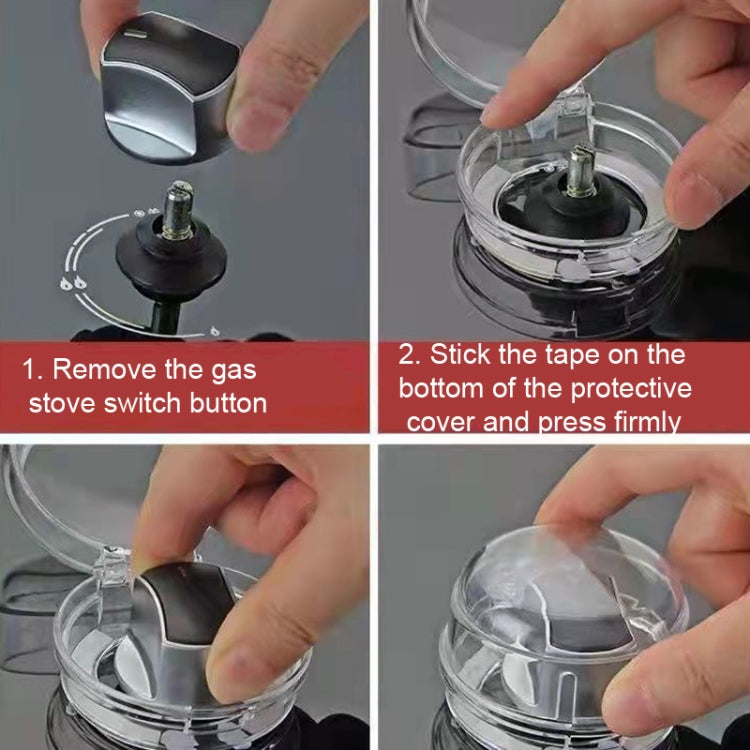 1. Remove the gas stove switch button

2. Stick the tape on the bottom of the protective cover and press firmly