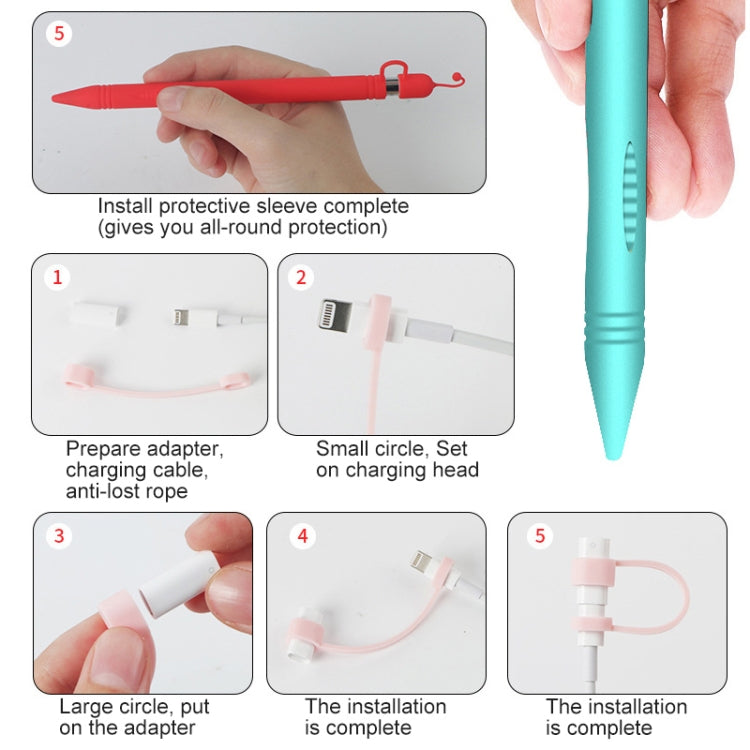 5

Install protective sleeve complete
(gives you all-round protection)

1

Prepare adapter, charging cable, anti-lost rope

2

Small circle, Set on charging head

3

Large circle, put on the adapter

4

The installation is complete

5

The installation is complete