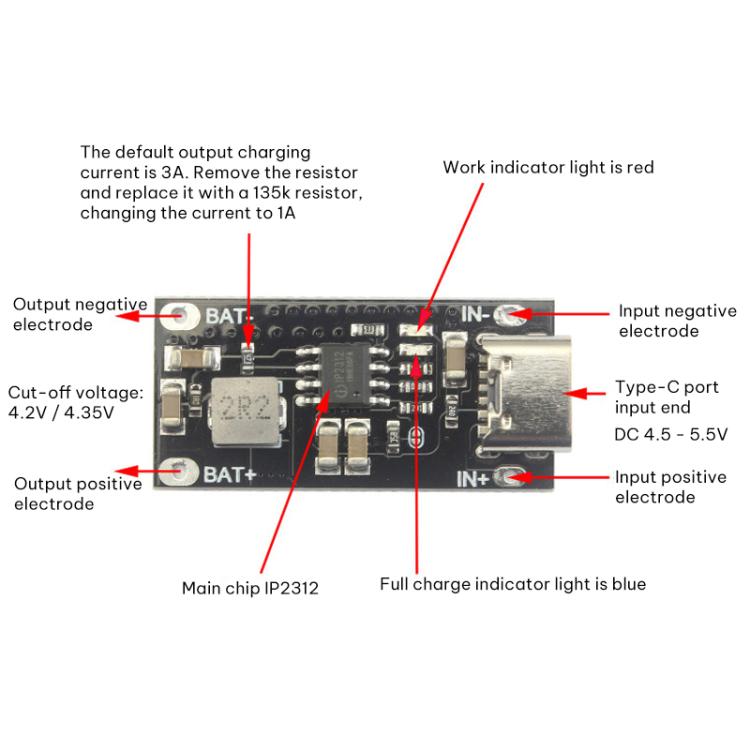 The default output charging current is 3A. Remove the resistor and replace it with a 135k resistor, changing the current to 1A

Work indicator light is red

Output negative electrode

BAT-

IN-

Input negative electrode

Cut-off voltage: 4.2V / 4.35V

2R2

IP2312

Type-C port input end

DC 4.5 - 5.5V

Output positive electrode

BAT+

IN+

Input positive electrode

Main chip IP2312

Full charge indicator light is blue