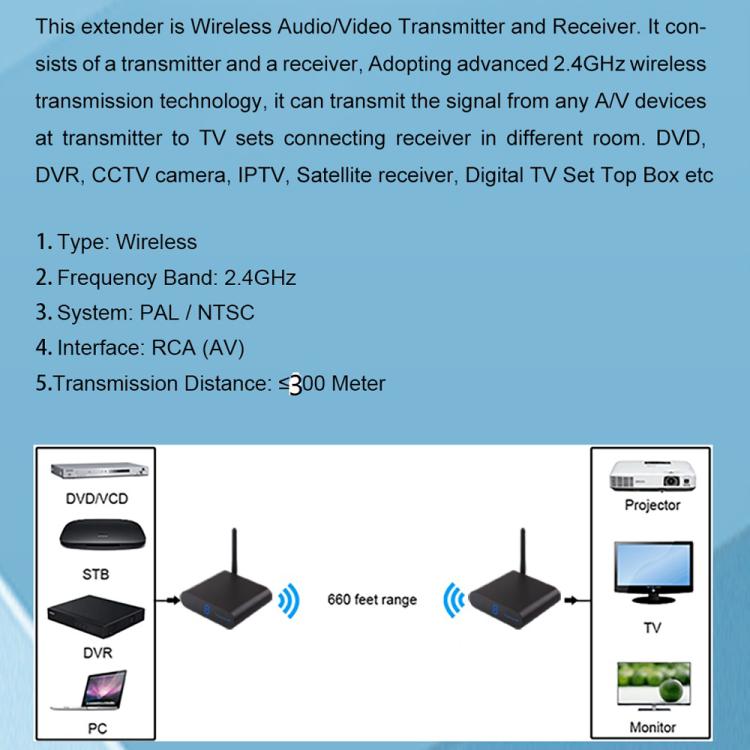 This extender is Wireless Audio/Video Transmitter and Receiver. It consists of a transmitter and a receiver, Adopting advanced 2.4GHz wireless transmission technology, it can transmit the signal from any A/V devices at transmitter to TV sets connecting receiver in different room. DVD, DVR, CCTV camera, IPTV, Satellite receiver, Digital TV Set Top Box etc

1. Type: Wireless
2. Frequency Band: 2.4GHz
3. System: PAL / NTSC
4. Interface: RCA (AV)
5.Transmission Distance: ≤300 Meter

DVD/VCD

STB

DVR

PC

660 feet range

Projector

TV

Monitor