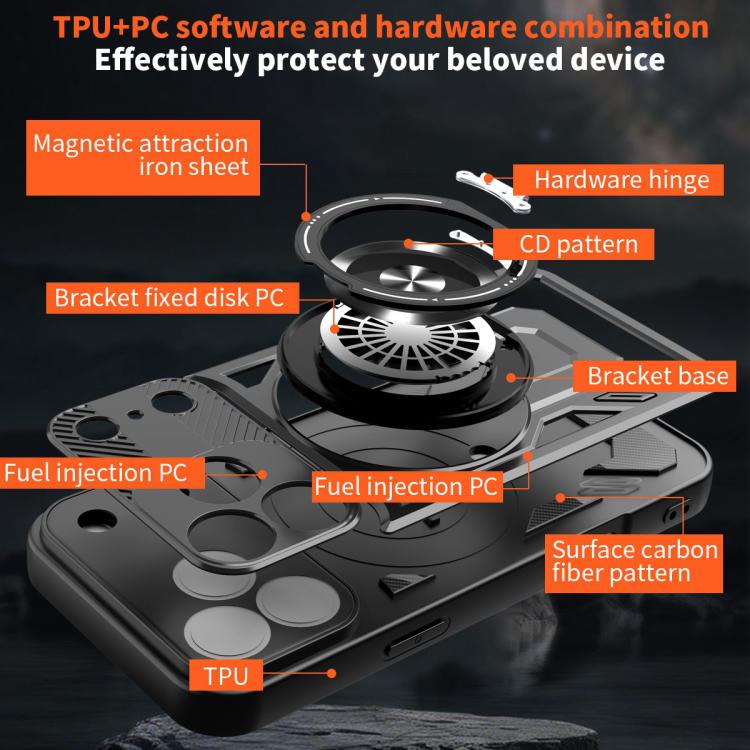 TPU+PC software and hardware combination
Effectively protect your beloved device

Magnetic attraction iron sheet

Hardware hinge

CD pattern

Bracket fixed disk PC

Bracket base

Fuel injection PC

Fuel injection PC

Surface carbon fiber pattern

TPU