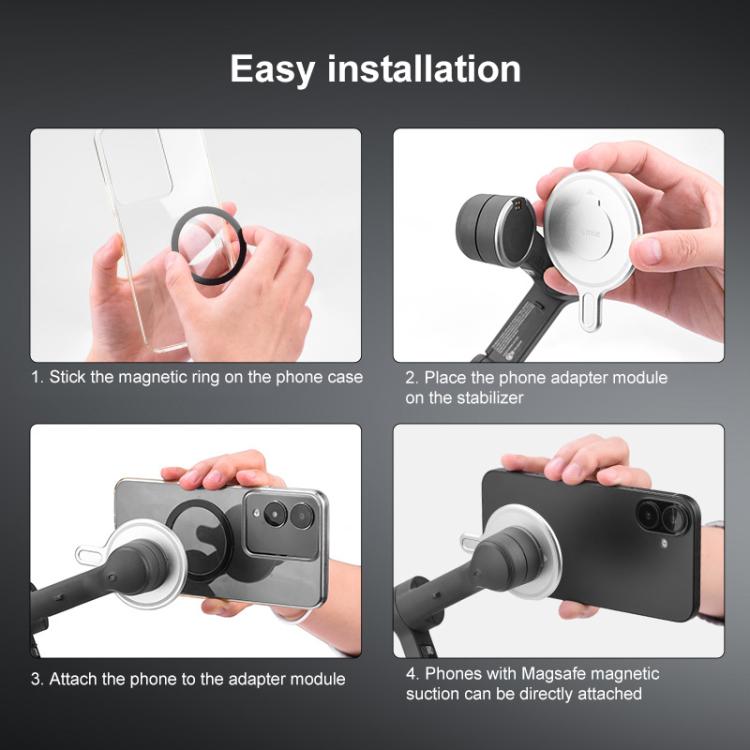 Easy installation

1. Stick the magnetic ring on the phone case

2. Place the phone adapter module on the stabilizer

3. Attach the phone to the adapter module

4. Phones with Magsafe magnetic suction can be directly attached