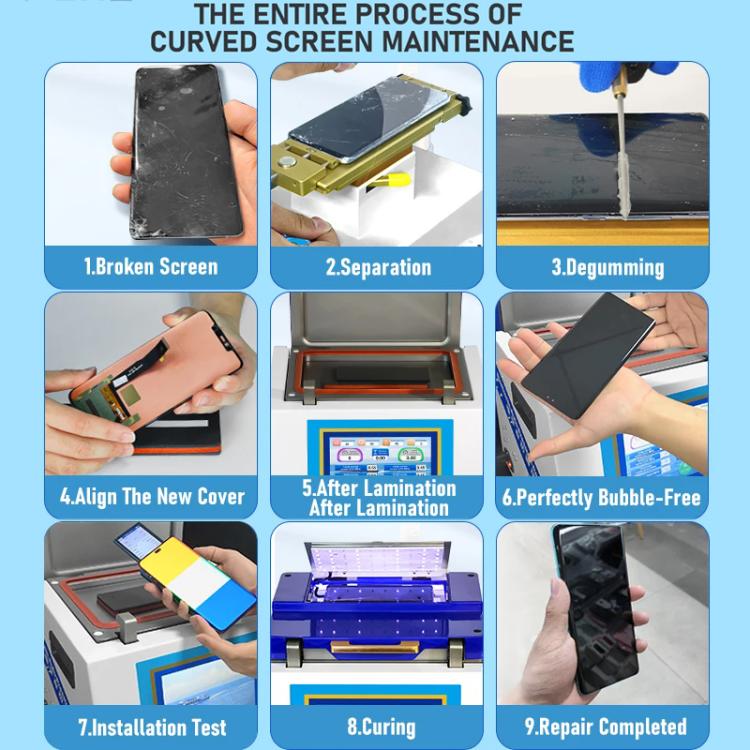 THE ENTIRE PROCESS OF CURVED SCREEN MAINTENANCE

1.Broken Screen

2.Separation

3.Degumming

4.Align The New Cover

5.After Lamination After Lamination

6.Perfectly Bubble-Free

7.Installation Test

8.Curing

9.Repair Completed