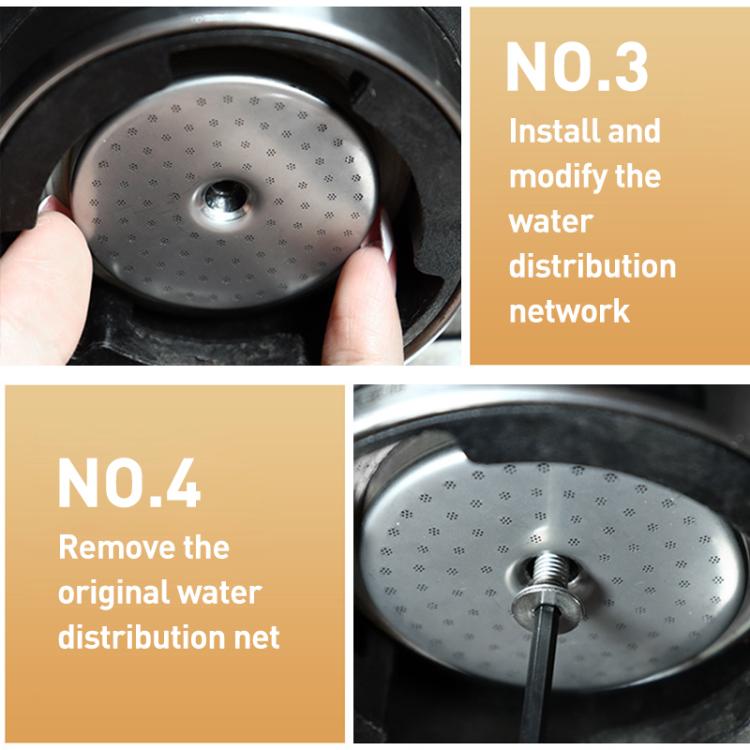 NO.3

Install and modify the water distribution network

NO.4

Remove the original water distribution net