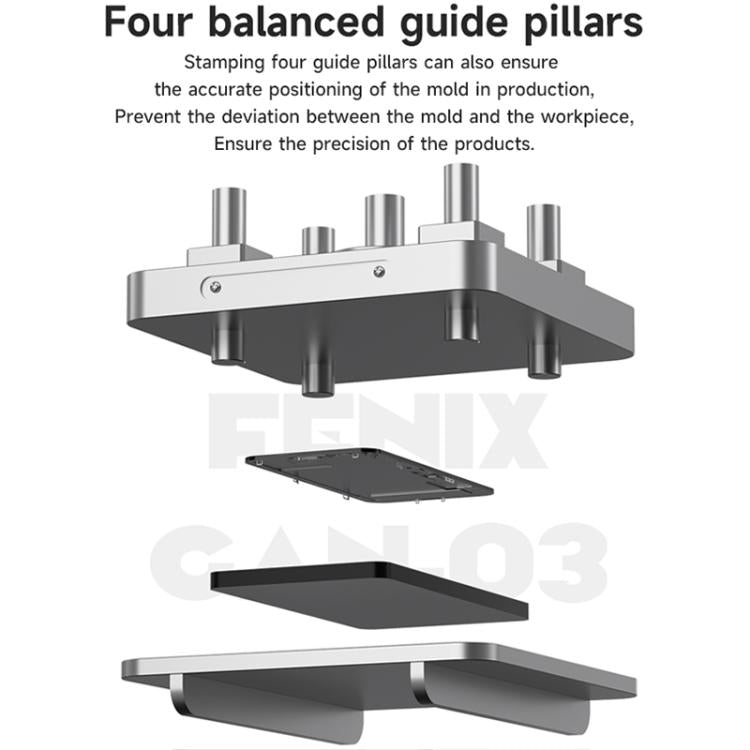 Four balanced guide pillars

Stamping four guide pillars can also ensure the accurate positioning of the mold in production, Prevent the deviation between the mold and the workpiece, Ensure the precision of the products.

FENIX
CAN-03