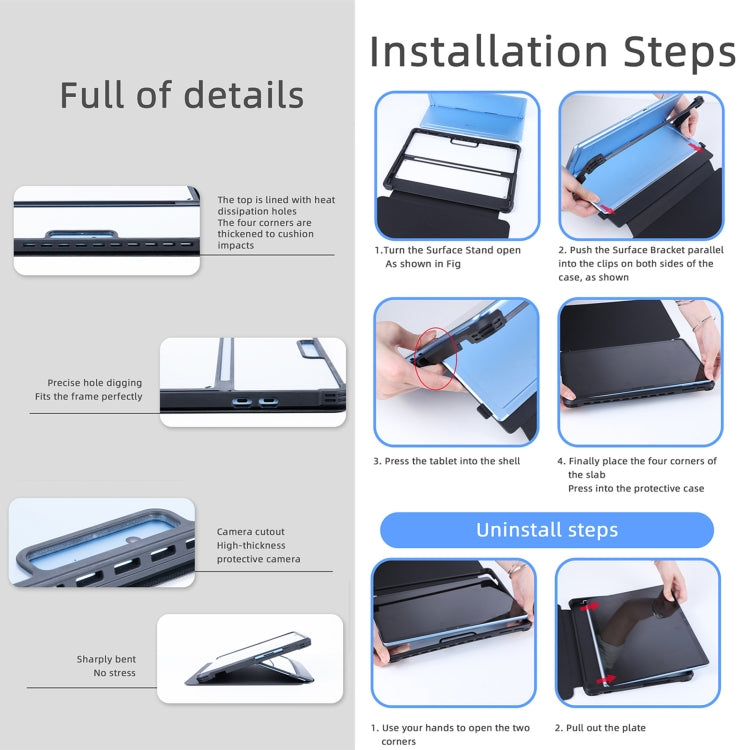 Full of details

The top is lined with heat dissipation holes
The four corners are thickened to cushion impacts

Precise hole digging
Fits the frame perfectly

Camera cutout
High-thickness protective camera

Sharply bent
No stress

Installation Steps

1.Turn the Surface Stand open
As shown in Fig

2. Push the Surface Bracket parallel into the clips on both sides of the case, as shown

3. Press the tablet into the shell

4. Finally place the four corners of the slab
Press into the protective case

Uninstall steps

1. Use your hands to open the two corners

2. Pull out the plate