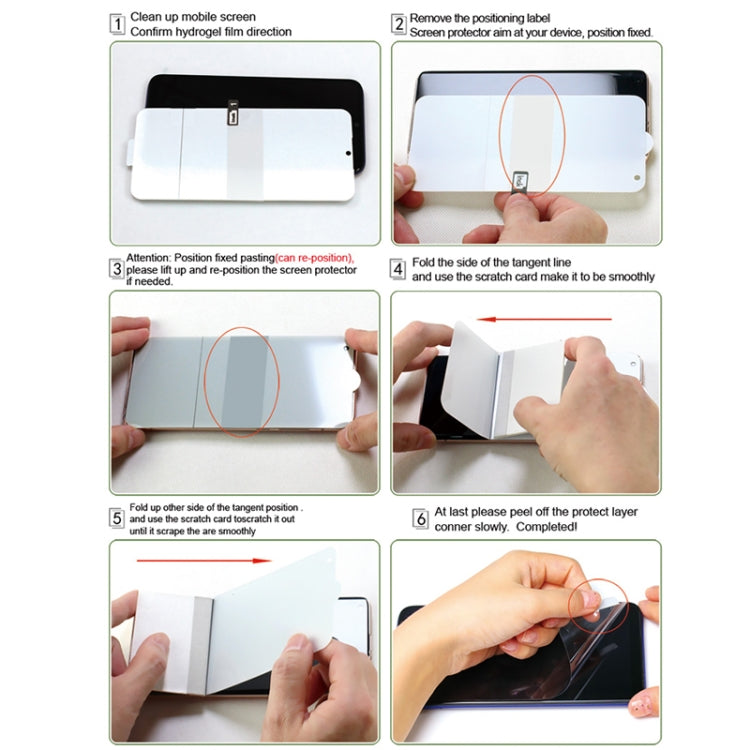 1 Clean up mobile screen
Confirm hydrogel film direction

2 Remove the positioning label
Screen protector aim at your device, position fixed.

3 Attention: Position fixed pasting(can re-position), please lift up and re-position the screen protector if needed.

4 Fold the side of the tangent line
and use the scratch card make it to be smoothly

5 Fold up other side of the tangent position .
and use the scratch card toscratch it out
until it scrape the are smoothly

6 At last please peel off the protect layer
conner slowly. Completed!