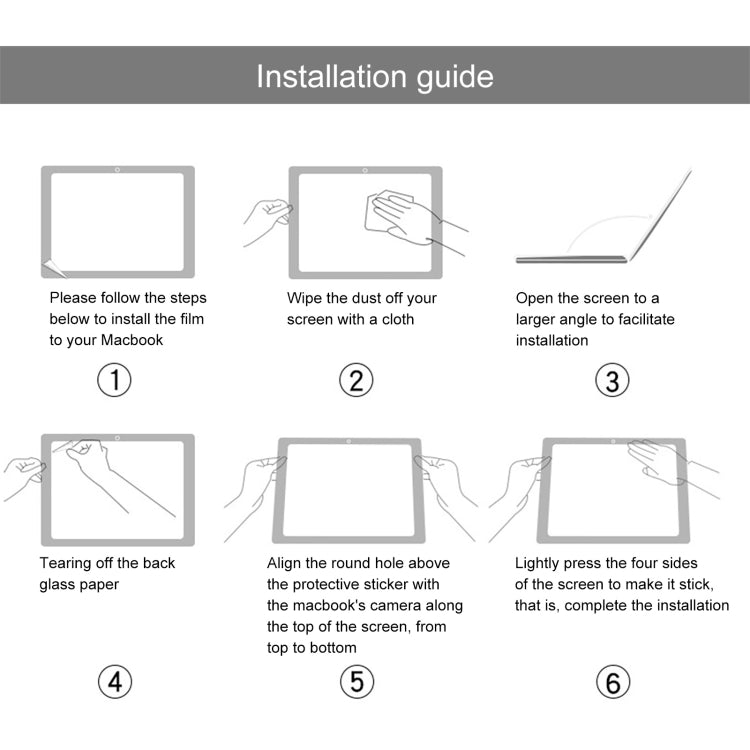 Installation guide

Please follow the steps below to install the film to your Macbook

①

Wipe the dust off your screen with a cloth

②

Open the screen to a larger angle to facilitate installation

③

Tearing off the back glass paper

④

Align the round hole above the protective sticker with the macbook's camera along the top of the screen, from top to bottom

⑤

Lightly press the four sides of the screen to make it stick, that is, complete the installation

⑥