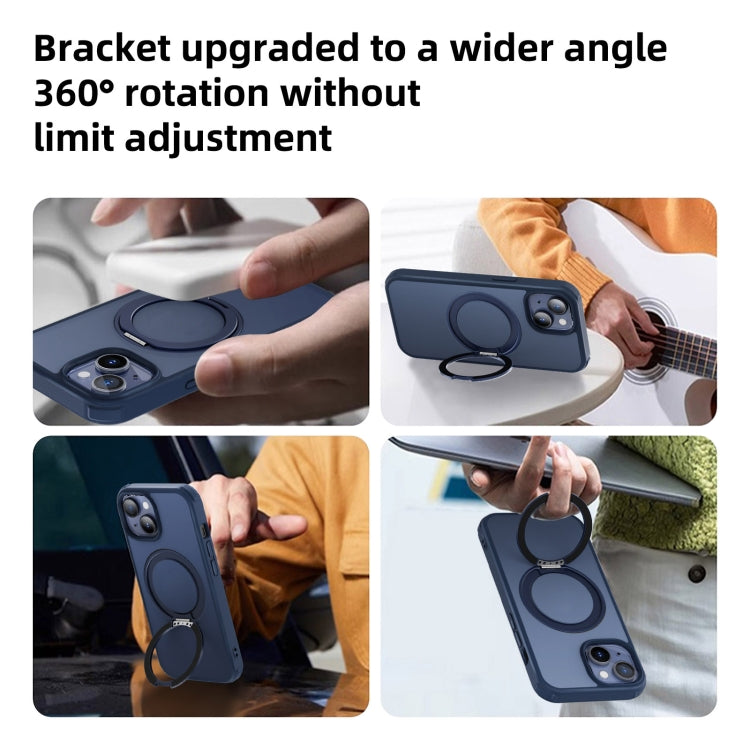 Bracket upgraded to a wider angle
360° rotation without
limit adjustment