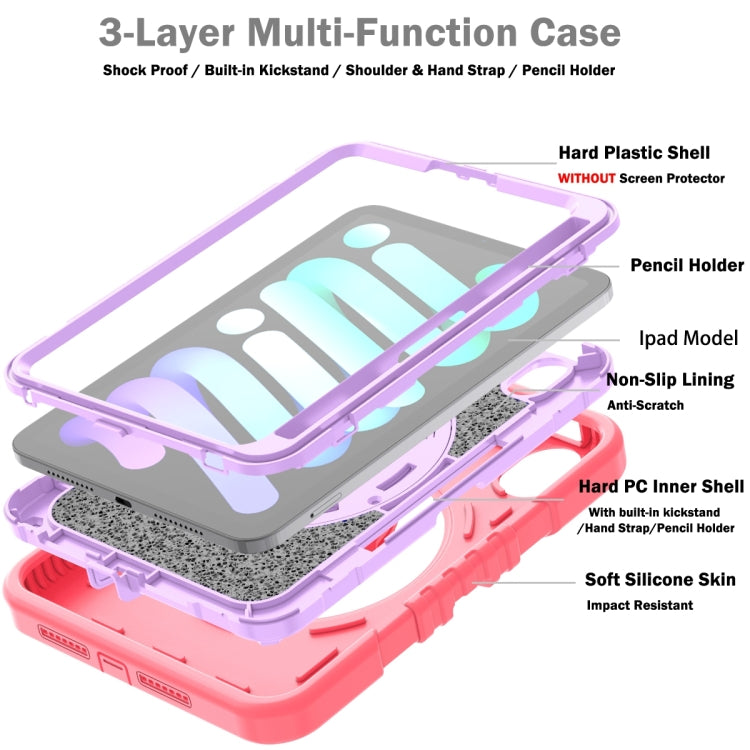 3-Layer Multi-Function Case

Shock Proof / Built-in Kickstand / Shoulder & Hand Strap / Pencil Holder

Hard Plastic Shell
WITHOUT Screen Protector

Pencil Holder

Ipad Model

Non-Slip Lining
Anti-Scratch

Hard PC Inner Shell
With built-in kickstand /Hand Strap/Pencil Holder

Soft Silicone Skin
Impact Resistant