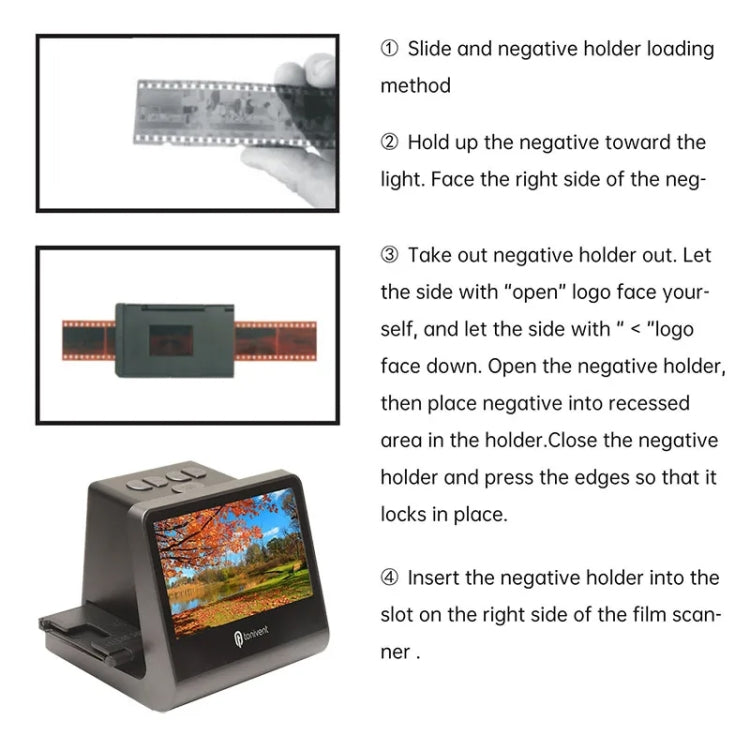 ① Slide and negative holder loading method

② Hold up the negative toward the light. Face the right side of the neg-

③ Take out negative holder out. Let the side with "open" logo face yourself, and let the side with " < "logo face down. Open the negative holder, then place negative into recessed area in the holder.Close the negative holder and press the edges so that it locks in place.

④ Insert the negative holder into the slot on the right side of the film scanner .

tonivent